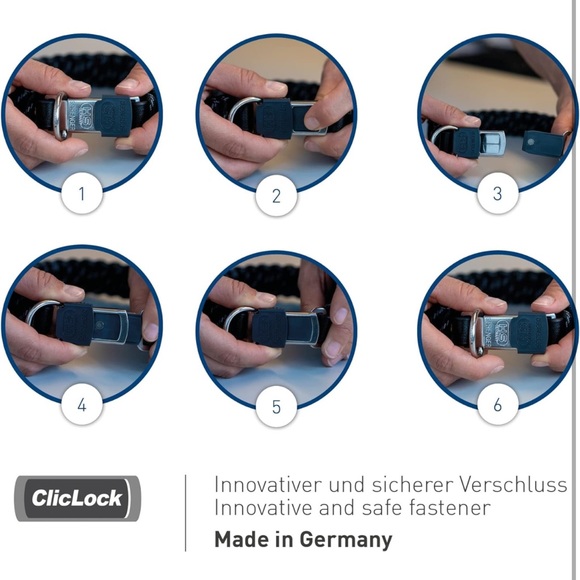 1

2

3

4

5

6

ClicLock

Innovativer und sicherer Verschluss
Innovative and safe fastener

**Made in Germany**